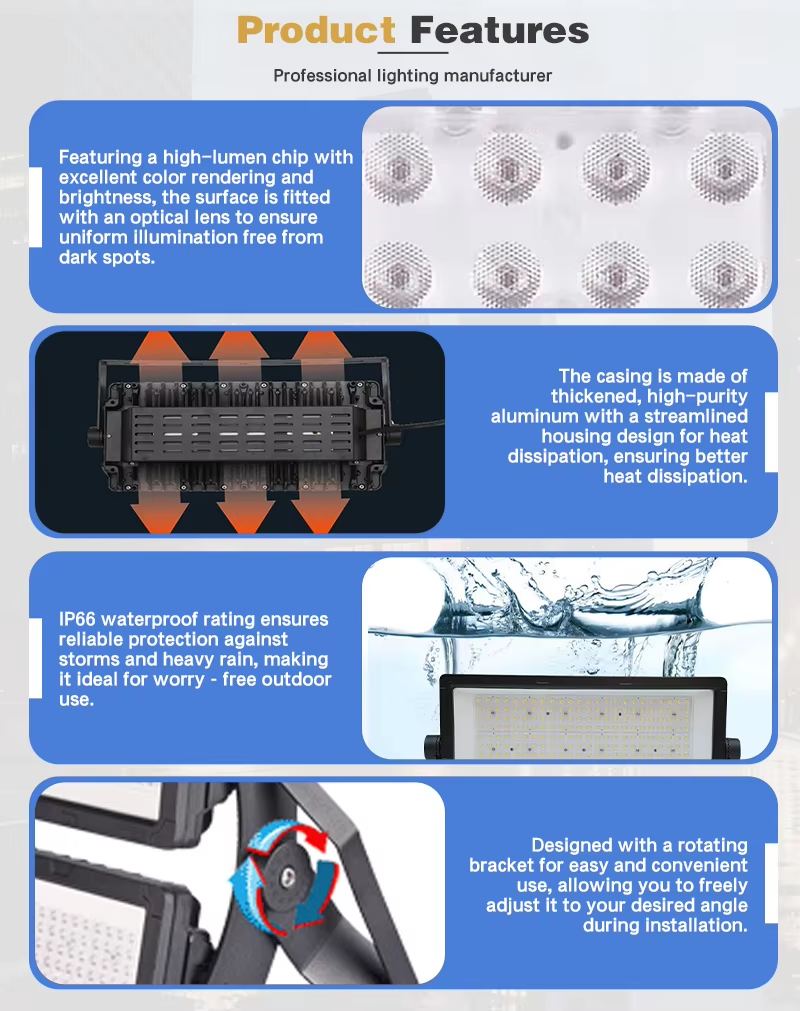 Product Features

Professional lighting manufacturer

Featuring a high-lumen chip with excellent color rendering and brightness, the surface is fitted with an optical lens to ensure uniform illumination free from dark spots.

The casing is made of thickened, high-purity aluminum with a streamlined housing design for heat dissipation, ensuring better heat dissipation.

IP66 waterproof rating ensures reliable protection against storms and heavy rain, making it ideal for worry - free outdoor use.

Designed with a rotating bracket for easy and convenient use, allowing you to freely adjust it to your desired angle during installation.