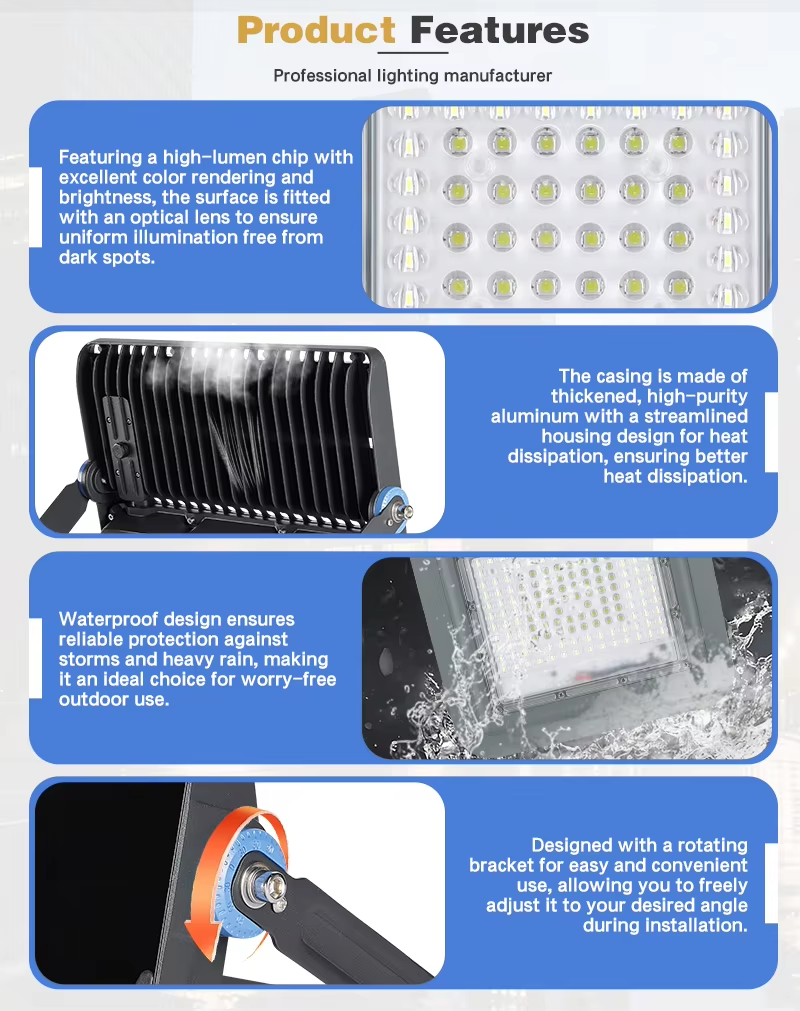 Product Features

Professional lighting manufacturer

Featuring a high-lumen chip with excellent color rendering and brightness, the surface is fitted with an optical lens to ensure uniform illumination free from dark spots.

The casing is made of thickened, high-purity aluminum with a streamlined housing design for heat dissipation, ensuring better heat dissipation.

Waterproof design ensures reliable protection against storms and heavy rain, making it an ideal choice for worry-free outdoor use.

Designed with a rotating bracket for easy and convenient use, allowing you to freely adjust it to your desired angle during installation.