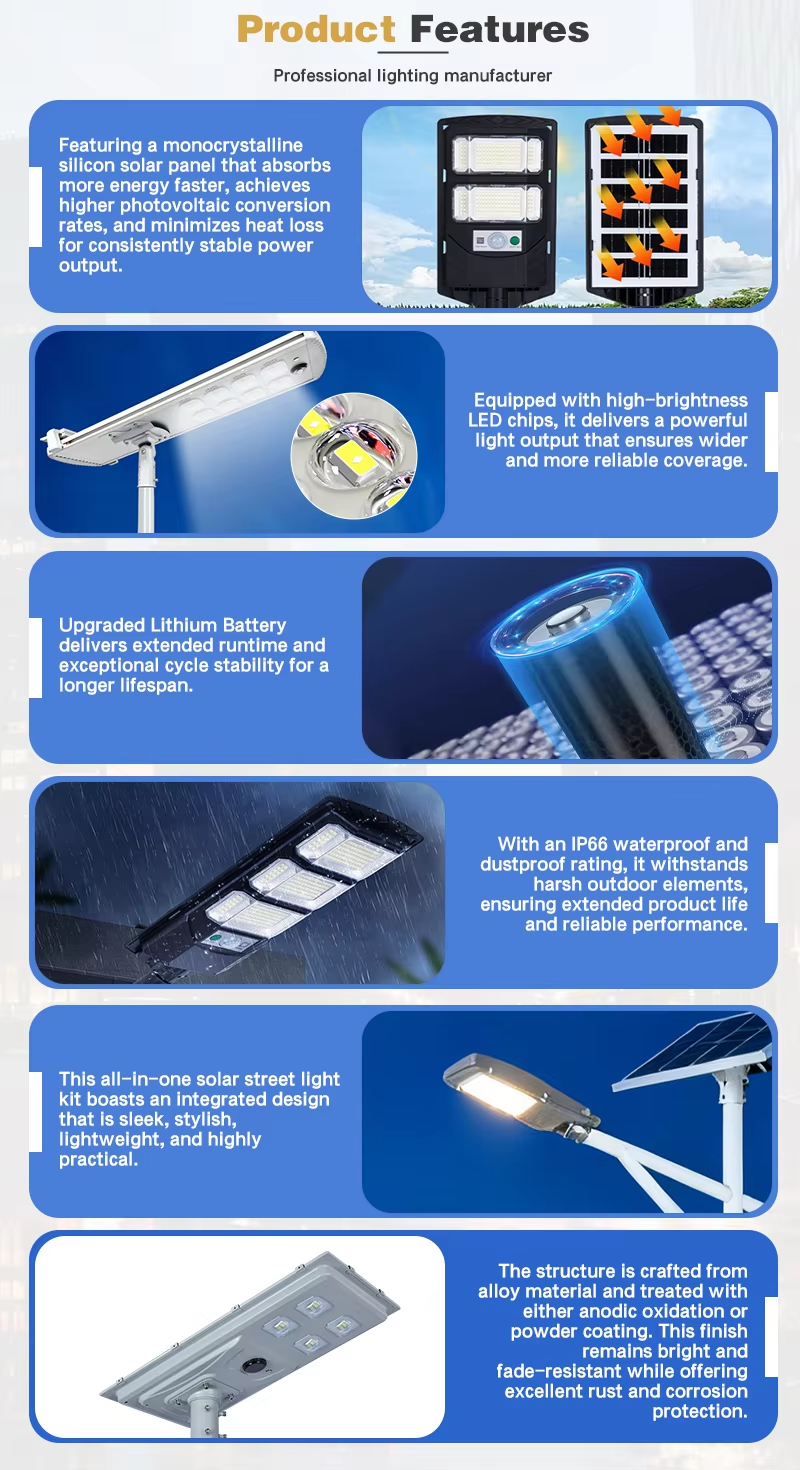 Product Features

Professional lighting manufacturer

Featuring a monocrystalline silicon solar panel that absorbs more energy faster, achieves higher photovoltaic conversion rates, and minimizes heat loss for consistently stable power output.

Equipped with high-brightness LED chips, it delivers a powerful light output that ensures wider and more reliable coverage.

Upgraded Lithium Battery delivers extended runtime and exceptional cycle stability for a longer lifespan.

With an IP66 waterproof and dustproof rating, it withstands harsh outdoor elements, ensuring extended product life and reliable performance.

This all-in-one solar street light kit boasts an integrated design that is sleek, stylish, lightweight, and highly practical.

The structure is crafted from alloy material and treated with either anodic oxidation or powder coating. This finish remains bright and fade-resistant while offering excellent rust and corrosion protection.