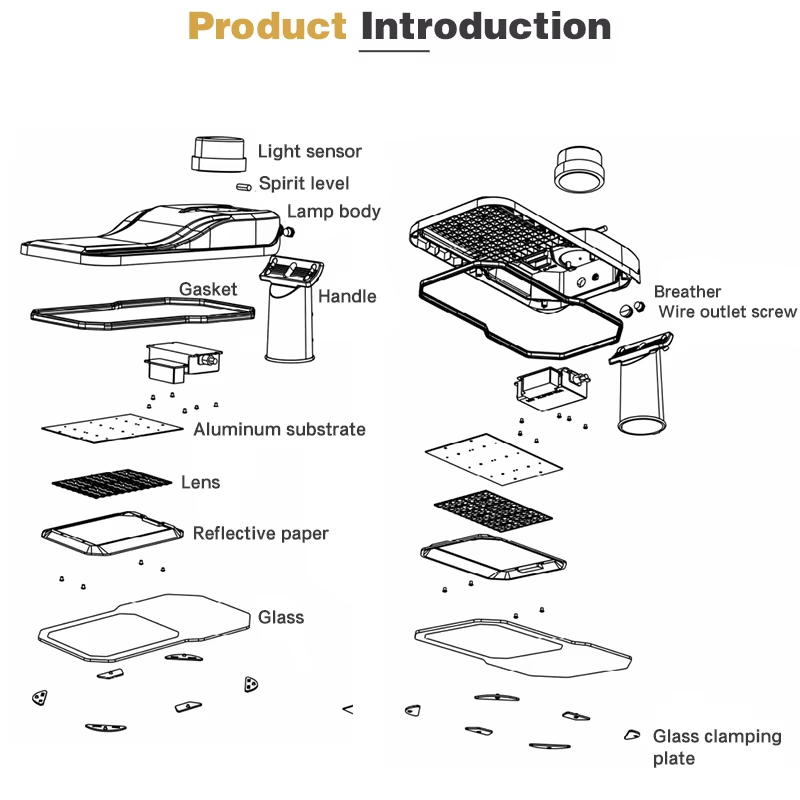 Product Introduction

Light sensor
Spirit level
Lamp body
Gasket
Handle
Aluminum substrate
Lens
Reflective paper
Glass

Breather
Wire outlet screw
Glass clamping plate